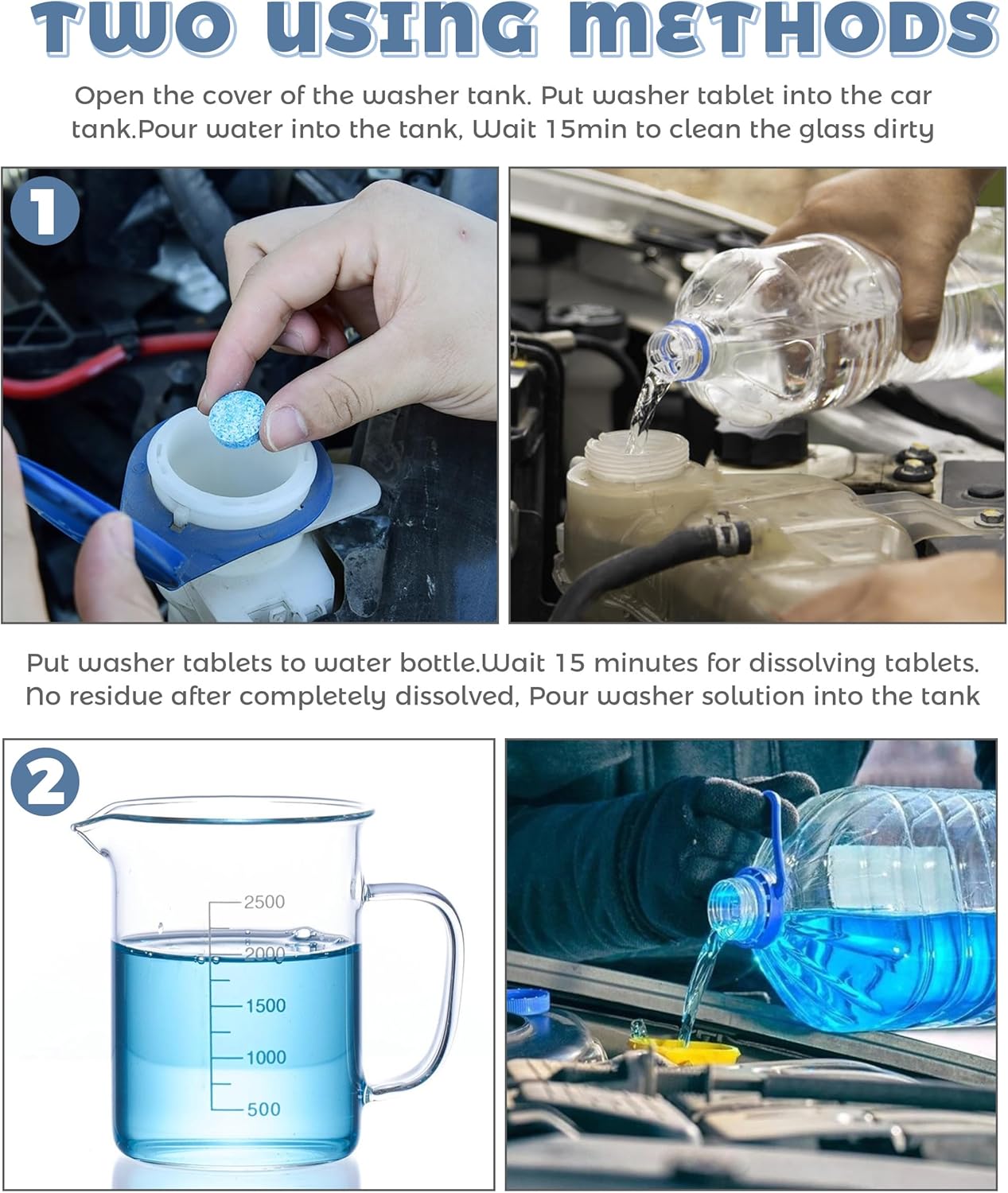 TWO USING METHODS

Open the cover of the washer tank. Put washer tablet into the car tank.Pour water into the tank, Wait 15min to clean the glass dirty

1

Put washer tablets to water bottle.Wait 15 minutes for dissolving tablets. No residue after completely dissolved, Pour washer solution into the tank

2

2500
2000
1500
1000
500